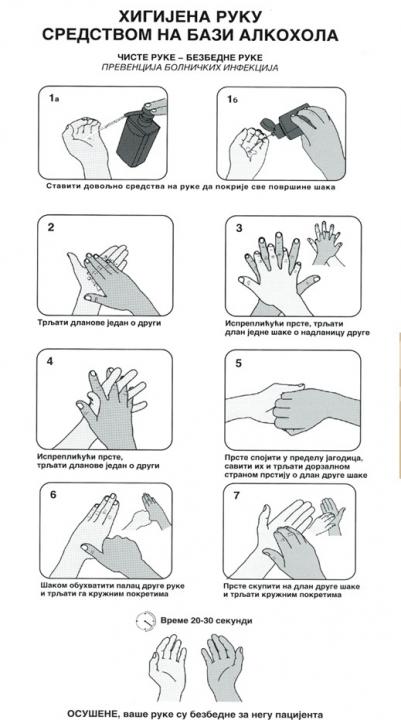 ХИГИЈЕНА РУКУ
СРЕДСТВОМ НА БАЗИ АЛКОХОЛА

ЧИСТЕ РУКЕ – БЕЗБЕДНЕ РУКЕ
ПРЕВЕНЦИЈА БОЛНИЧКИХ ИНФЕКЦИЈА

1а

1б

Ставити довољно средства на руке да покрије све површине шака

2

Трљати дланове један о други

3

Испреплићући прсте, трљати длан једне шаке о надланицу друге

4

Испреплићући прсте, трљати дланове један о други

5

Прсте спојити у пределу јагодица, савити их и трљати дорзалном страном прстију о длан друге шаке

6

Шаком обухватити палац друге руке и трљати га кружним покретима

7

Прсте скупити на длан друге шаке и трљати кружним покретима

Време 20-30 секунди

ОСУШЕНЕ, ваше руке су безбедне за негу пацијента